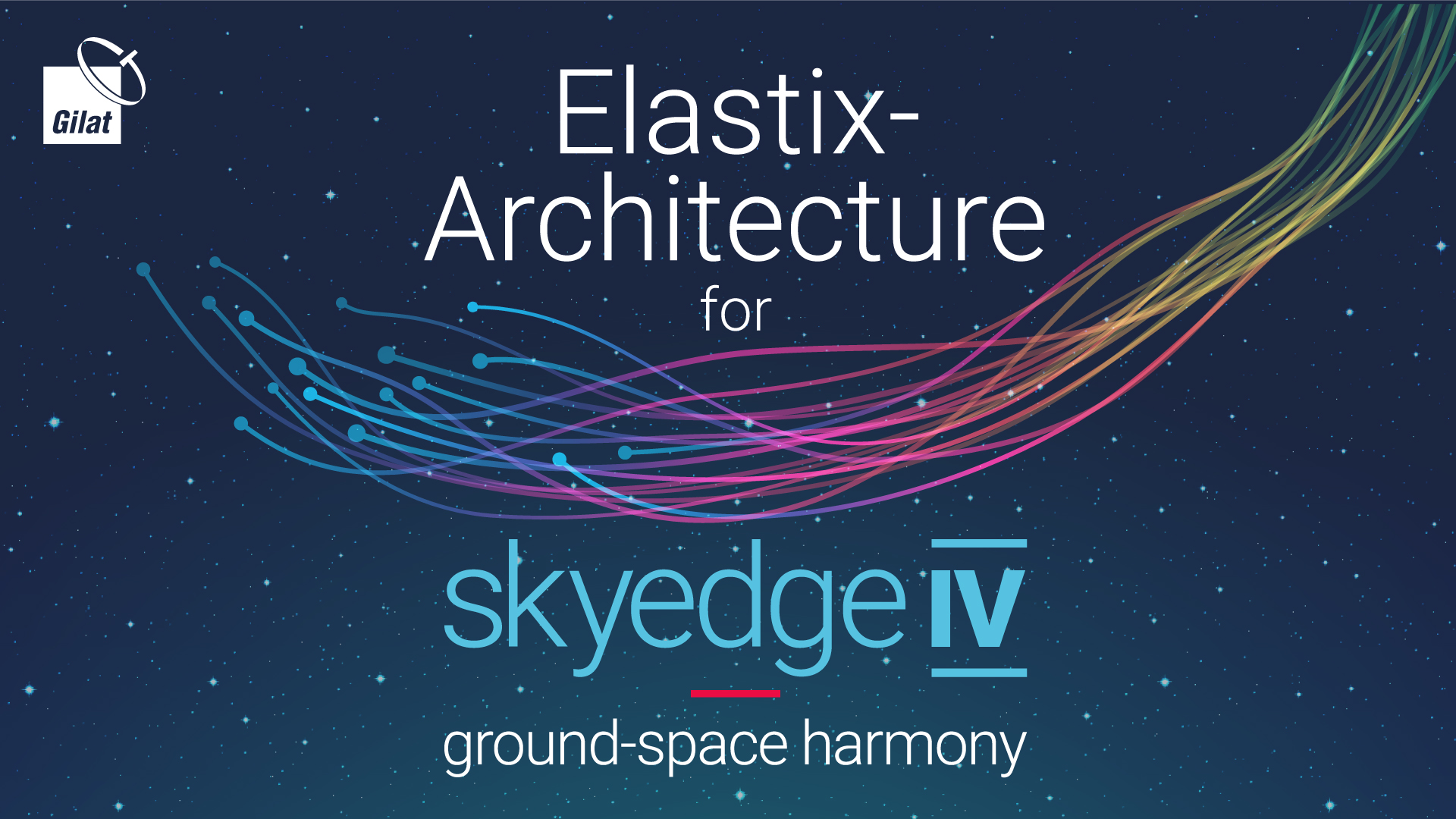 Gilat

Elastix-Architecture for

skyedge IV

ground-space harmony